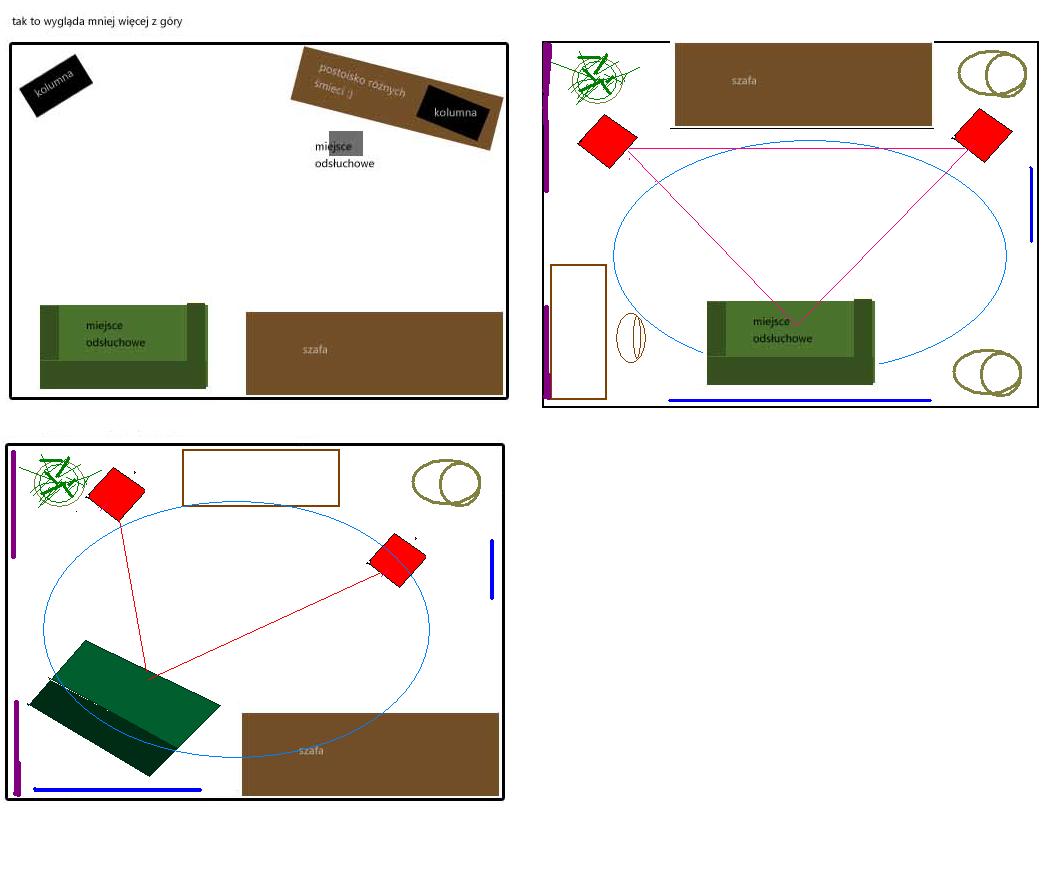 tak to wygląda mniej więcej z góry

kolumna

postoisko różnych śmieci :)

kolumna

miejsce odsłuchowe

miejsce odsłuchowe

szafa

szafa

miejsce odsłuchowe

szafa