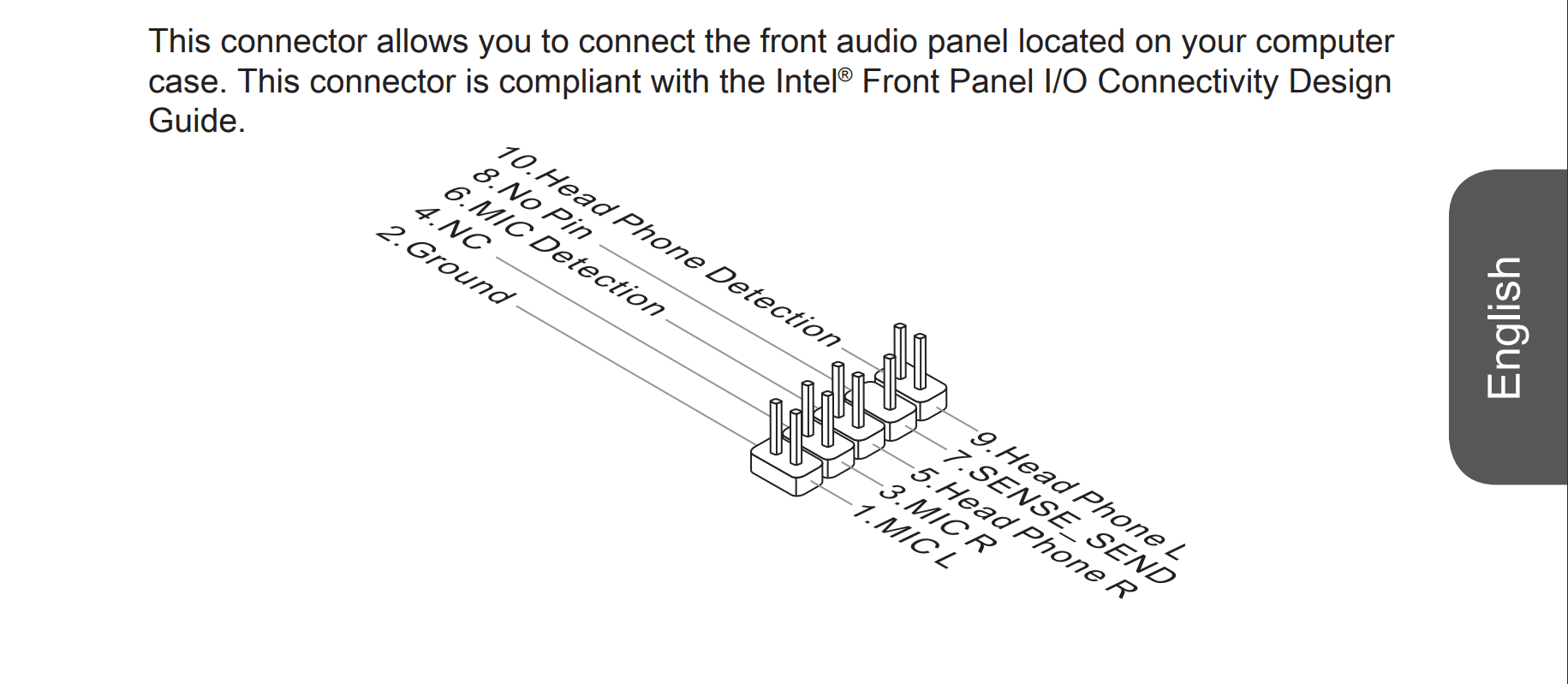 This connector allows you to connect the front audio panel located on your computer case. This connector is compliant with the Intel® Front Panel I/O Connectivity Design Guide.

10.Head Phone Detection
8.No Pin
6.MIC Detection
4.NC
2.Ground

9.Head Phone L
7.SENSE_SEND
5.Head Phone R
3.MIC R
1.MIC L

English