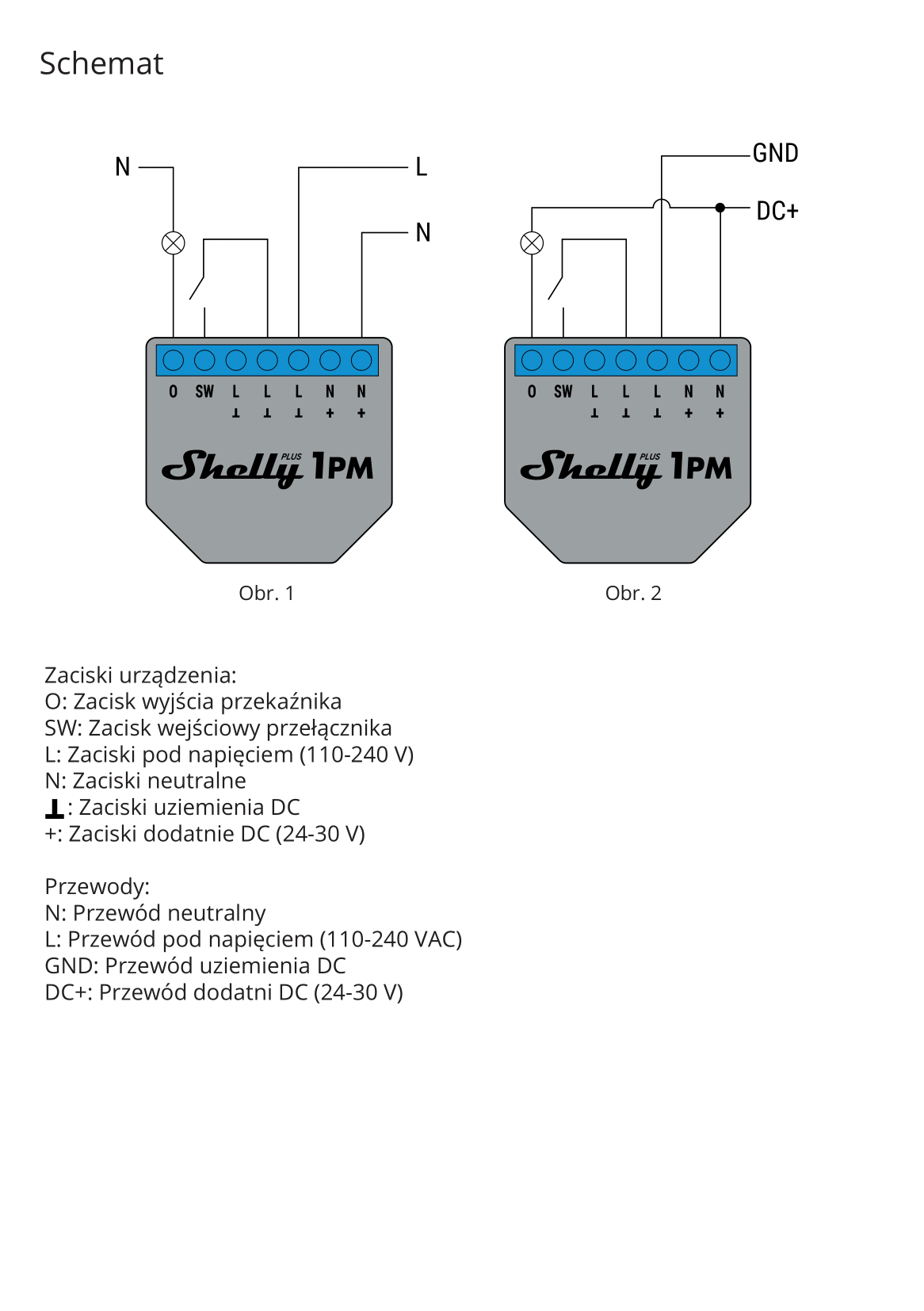 Schemat

N
L
N
O SW L L L N N
⊥ ⊥ ⊥ + +
Shelly PLUS 1PM
Obr. 1

GND
DC+
O SW L L L N N
⊥ ⊥ ⊥ + +
Shelly PLUS 1PM
Obr. 2

Zaciski urządzenia:
O: Zacisk wyjścia przekaźnika
SW: Zacisk wejściowy przełącznika
L: Zaciski pod napięciem (110-240 V)
N: Zaciski neutralne
⊥: Zaciski uziemienia DC
+: Zaciski dodatnie DC (24-30 V)

Przewody:
N: Przewód neutralny
L: Przewód pod napięciem (110-240 VAC)
GND: Przewód uziemienia DC
DC+: Przewód dodatni DC (24-30 V)