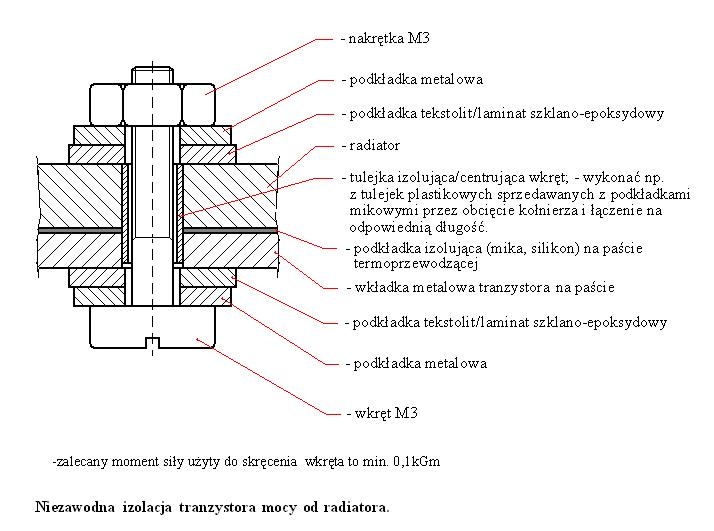 - nakrętka M3

- podkładka metalowa

- podkładka tekstolit/laminat szklano-epoksydowy

- radiator

- tulejka izolująca/centrująca wkręt; - wykonać np. z tulejek plastikowych sprzedawanych z podkładkami mikowymi przez obcięcie kołnierza i łączenie na odpowiednią długość.

- podkładka izolująca (mika, silikon) na paście termoprzewodzącej

- wkładka metalowa tranzystora na paście

- podkładka tekstolit/laminat szklano-epoksydowy

- podkładka metalowa

- wkręt M3

-zalecany moment siły użyty do skręcenia wkręta to min. 0,1kGm

Niezawodna izolacja tranzystora mocy od radiatora.