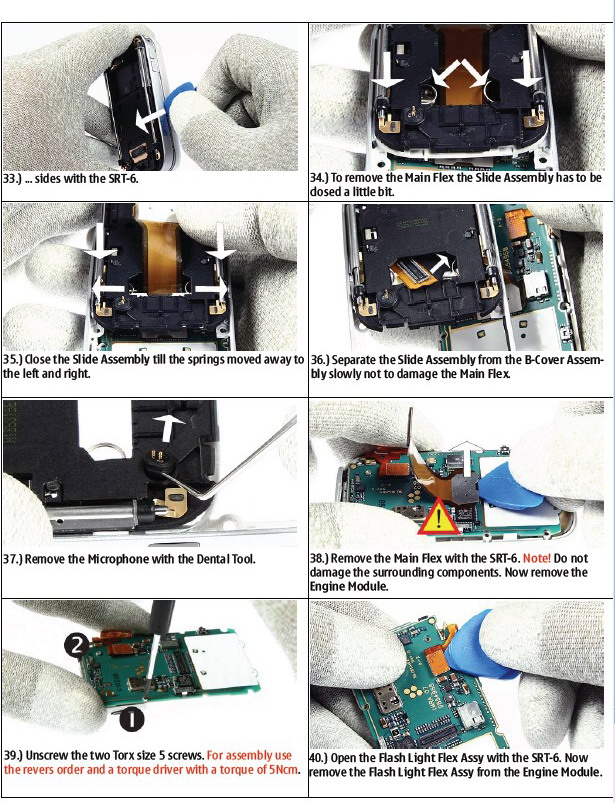 33.) ... sides with the SRT-6.

34.) To remove the Main Flex the Slide Assembly has to be closed a little bit.

35.) Close the Slide Assembly till the springs moved away to the left and right.

36.) Separate the Slide Assembly from the B-Cover Assembly slowly not to damage the Main Flex.

37.) Remove the Microphone with the Dental Tool.

38.) Remove the Main Flex with the SRT-6. Note! Do not damage the surrounding components. Now remove the Engine Module.

2

1

39.) Unscrew the two Torx size 5 screws. For assembly use the revers order and a torque driver with a torque of 5Ncm.

40.) Open the Flash Light Flex Assy with the SRT-6. Now remove the Flash Light Flex Assy from the Engine Module.