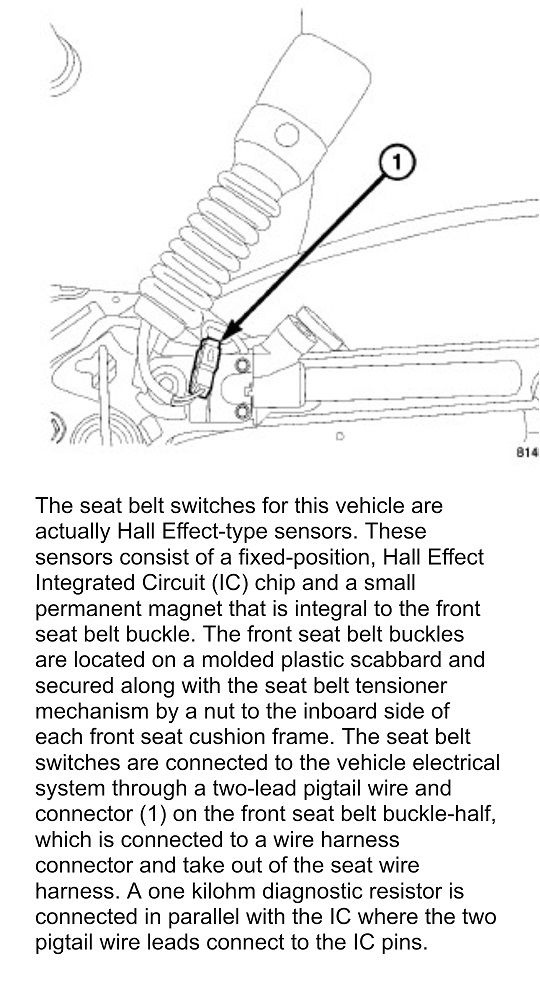 1

814

The seat belt switches for this vehicle are actually Hall Effect-type sensors. These sensors consist of a fixed-position, Hall Effect Integrated Circuit (IC) chip and a small permanent magnet that is integral to the front seat belt buckle. The front seat belt buckles are located on a molded plastic scabbard and secured along with the seat belt tensioner mechanism by a nut to the inboard side of each front seat cushion frame. The seat belt switches are connected to the vehicle electrical system through a two-lead pigtail wire and connector (1) on the front seat belt buckle-half, which is connected to a wire harness connector and take out of the seat wire harness. A one kilohm diagnostic resistor is connected in parallel with the IC where the two pigtail wire leads connect to the IC pins.