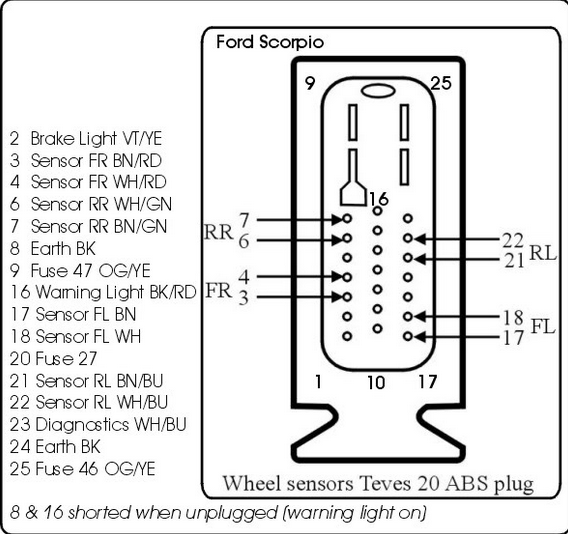 2 Brake Light VT/YE
3 Sensor FR BN/RD
4 Sensor FR WH/RD
6 Sensor RR WH/GN
7 Sensor RR BN/GN
8 Earth BK
9 Fuse 47 OG/YE
16 Warning Light BK/RD
17 Sensor FL BN
18 Sensor FL WH
20 Fuse 27
21 Sensor RL BN/BU
22 Sensor RL WH/BU
23 Diagnostics WH/BU
24 Earth BK
25 Fuse 46 OG/YE

Ford Scorpio

9
25
16
RR 7
6
FR 4
3
22
21 RL
18
17 FL
1
10
17

Wheel sensors Teves 20 ABS plug

8 & 16 shorted when unplugged (warning light on)