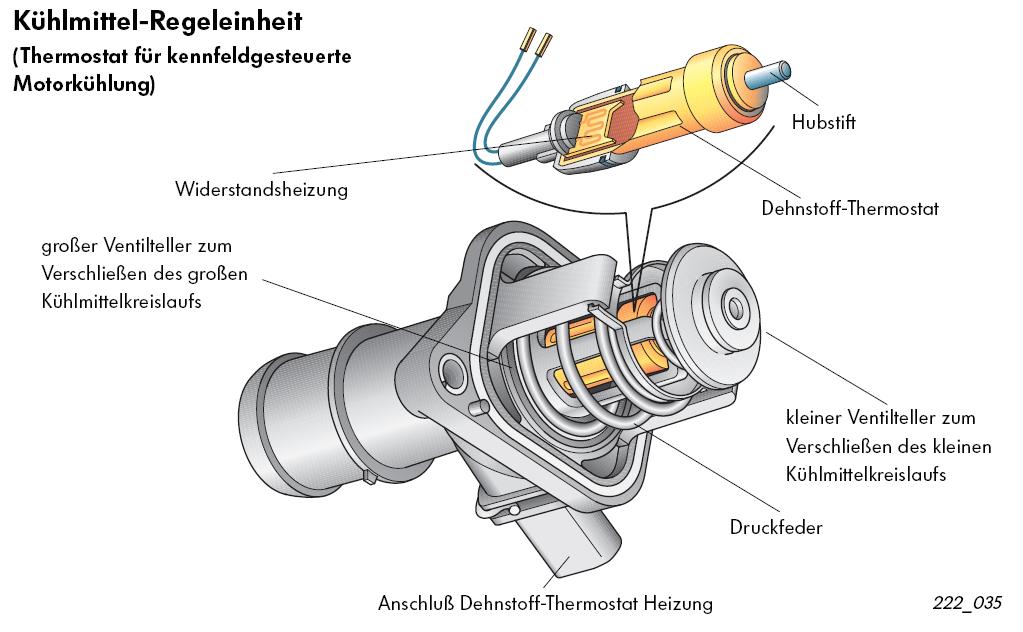 Kühlmittel-Regeleinheit
(Thermostat für kennfeldgesteuerte Motorkühlung)

Hubstift

Widerstandsheizung

Dehnstoff-Thermostat

großer Ventilteller zum Verschließen des großen Kühlmittelkreislaufs

kleiner Ventilteller zum Verschließen des kleinen Kühlmittelkreislaufs

Druckfeder

Anschluß Dehnstoff-Thermostat Heizung

222_035