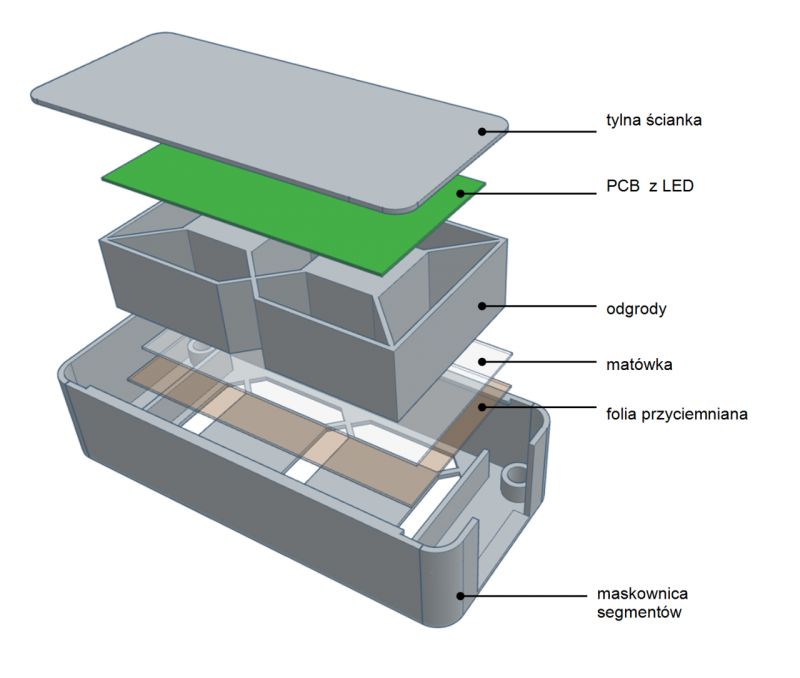 tylna ścianka

PCB z LED

odgrody

matówka

folia przyciemniana

maskownica
segmentów