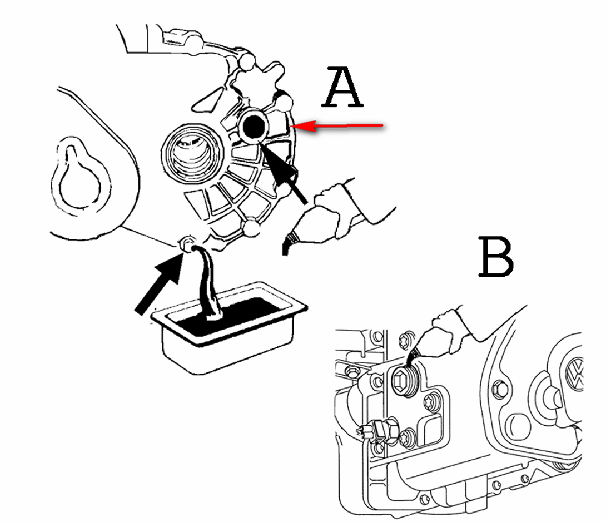 A

B