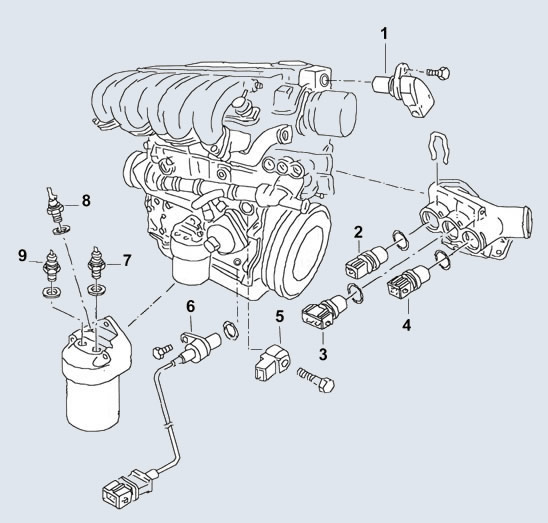 1
8
2
9
7
6
5
4
3