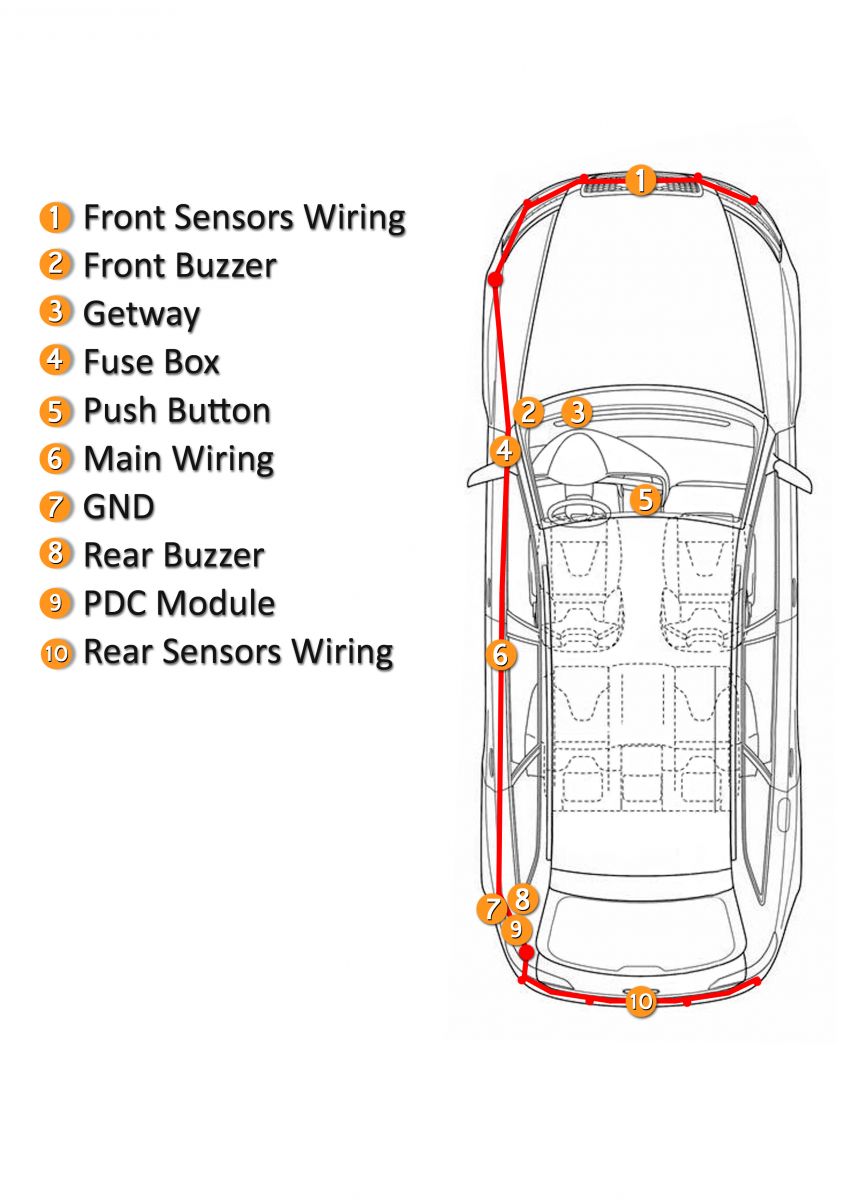 1 Front Sensors Wiring
2 Front Buzzer
3 Getway
4 Fuse Box
5 Push Button
6 Main Wiring
7 GND
8 Rear Buzzer
9 PDC Module
10 Rear Sensors Wiring

1
2 3
4
5
6
7 8
9
10