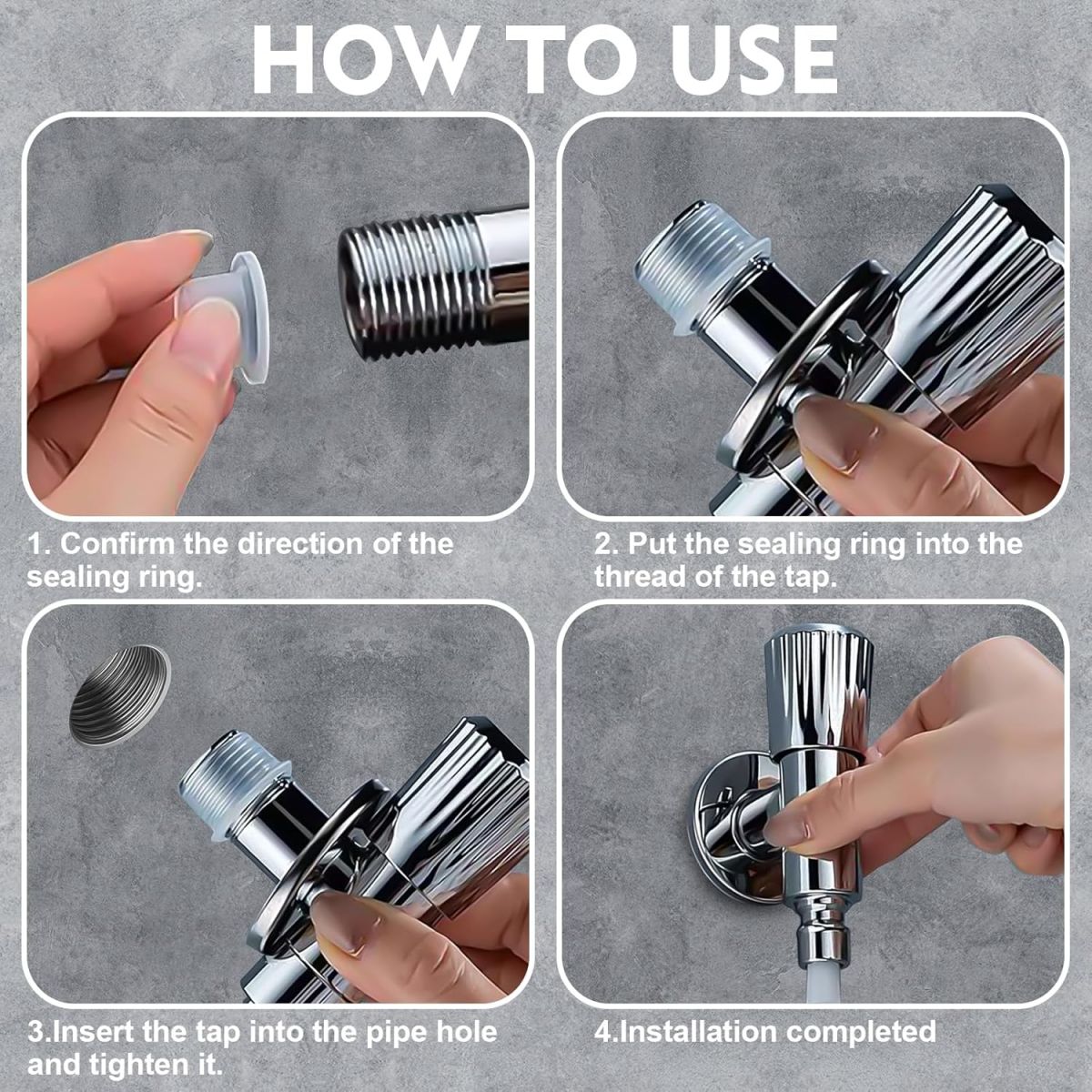 HOW TO USE

1. Confirm the direction of the sealing ring.

2. Put the sealing ring into the thread of the tap.

3.Insert the tap into the pipe hole and tighten it.

4.Installation completed