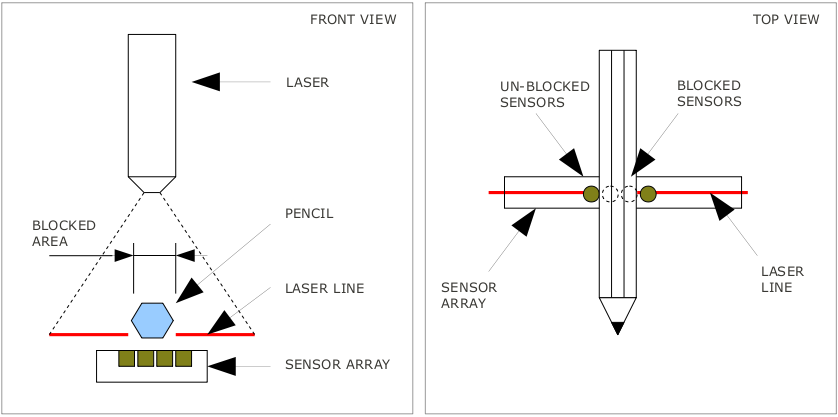 FRONT VIEW

LASER

BLOCKED AREA

PENCIL

LASER LINE

SENSOR ARRAY

TOP VIEW

UN-BLOCKED SENSORS

BLOCKED SENSORS

SENSOR ARRAY

LASER LINE