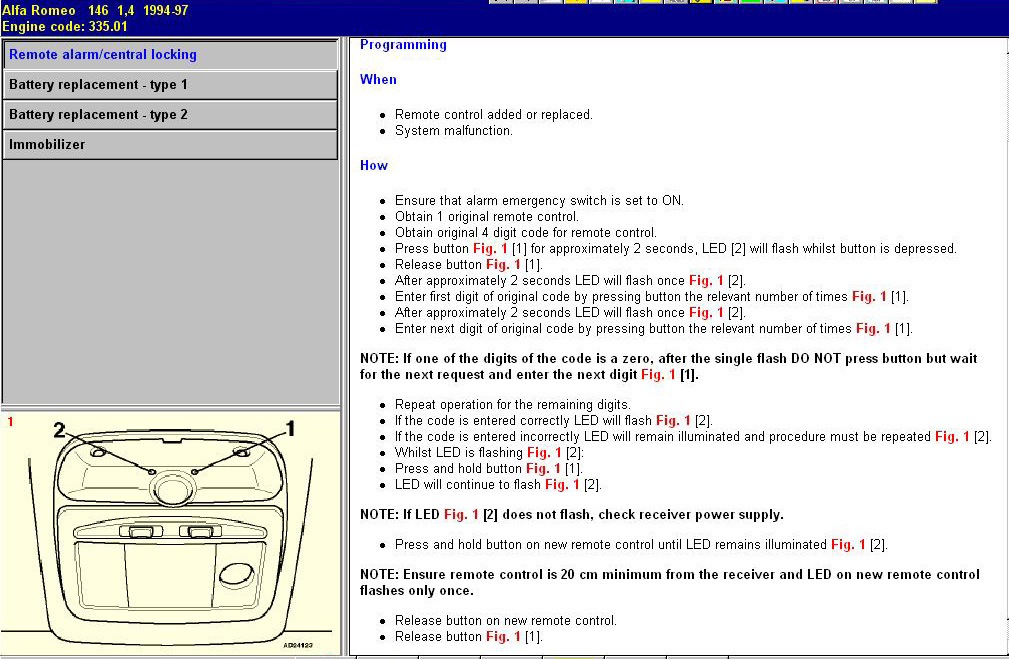 Alfa Romeo 146 1,4 1994-97
Engine code: 335.01

Remote alarm/central locking
Battery replacement - type 1
Battery replacement - type 2
Immobilizer

1
2
1
AD24123

Programming

When

- Remote control added or replaced.
- System malfunction.

How

- Ensure that alarm emergency switch is set to ON.
- Obtain 1 original remote control.
- Obtain original 4 digit code for remote control.
- Press button Fig. 1 [1] for approximately 2 seconds, LED [2] will flash whilst button is depressed.
- Release button Fig. 1 [1].
- After approximately 2 seconds LED will flash once Fig. 1 [2].
- Enter first digit of original code by pressing button the relevant number of times Fig. 1 [1].
- After approximately 2 seconds LED will flash once Fig. 1 [2].
- Enter next digit of original code by pressing button the relevant number of times Fig. 1 [1].

NOTE: If one of the digits of the code is a zero, after the single flash DO NOT press button but wait for the next request and enter the next digit Fig. 1 [1].

- Repeat operation for the remaining digits.
- If the code is entered correctly LED will flash Fig. 1 [2].
- If the code is entered incorrectly LED will remain illuminated and procedure must be repeated Fig. 1 [2].
- Whilst LED is flashing Fig. 1 [2]:
- Press and hold button Fig. 1 [1].
- LED will continue to flash Fig. 1 [2].

NOTE: If LED Fig. 1 [2] does not flash, check receiver power supply.

- Press and hold button on new remote control until LED remains illuminated Fig. 1 [2].

NOTE: Ensure remote control is 20 cm minimum from the receiver and LED on new remote control flashes only once.

- Release button on new remote control.
- Release button Fig. 1 [1].