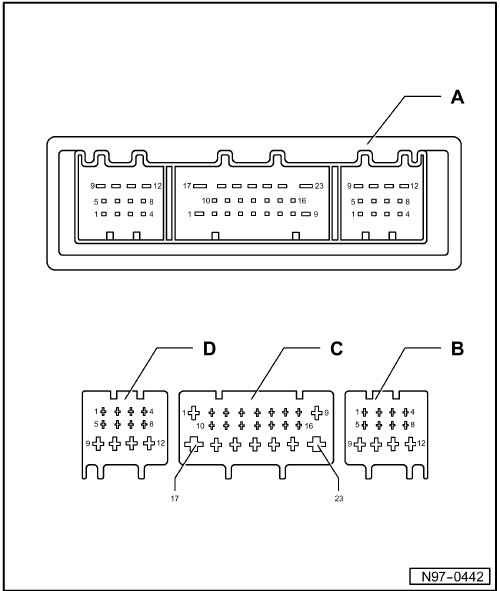 A

9 12
5 8
1 4

17 23
10 16
1 9

9 12
5 8
1 4

D
C
B

1 4
5 8
9 12

1 9
10 16

1 4
5 8
9 12

17
23

N97-0442