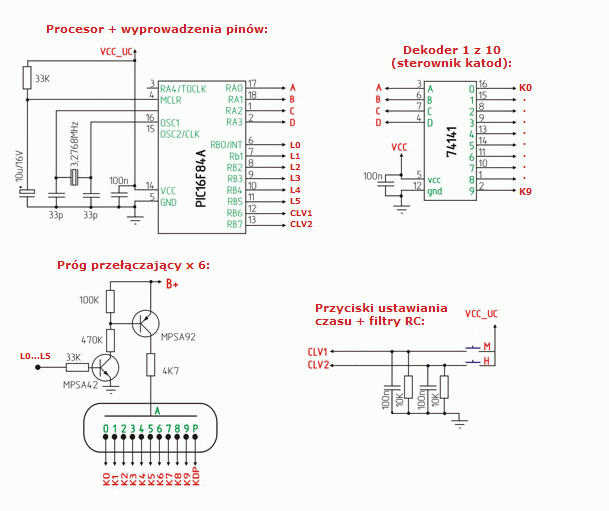 Procesor + wyprowadzenia pinów:

VCC_UC
33K
10u/16V
3,2768MHz
33p
33p
100n
3 RA4/TOCLK
4 MCLR
16 OSC1
15 OSC2/CLK
14 VCC
5 GND
PIC16F84A
RA0 17 A
RA1 18 B
RA2 1 C
RA3 2 D
RBO/INT 6 L0
Rb1 7 L1
RB2 8 L2
RB3 9 L3
RB4 10 L4
RB5 11 L5
RB6 12 CLV1
RB7 13 CLV2

Dekoder 1 z 10 (sterownik katod):

A 3 A
B 6 B
C 7 C
D 4 D
VCC
100n
5 vcc
12 gnd
74141
0 16 K0
1 15 .
2 8 .
3 9 .
4 13 .
5 14 .
6 11 .
7 10 .
8 1 .
9 2 K9

Próg przełączający x 6:

B+
100K
470K
MPSA92
L0...L5
33K
MPSA42
4K7
A
0 1 2 3 4 5 6 7 8 9 P
K0 K1 K2 K3 K4 K5 K6 K7 K8 K9 KDP

Przyciski ustawiania czasu + filtry RC:

VCC_UC
CLV1
CLV2
M
H
100n
10K
100n
10K