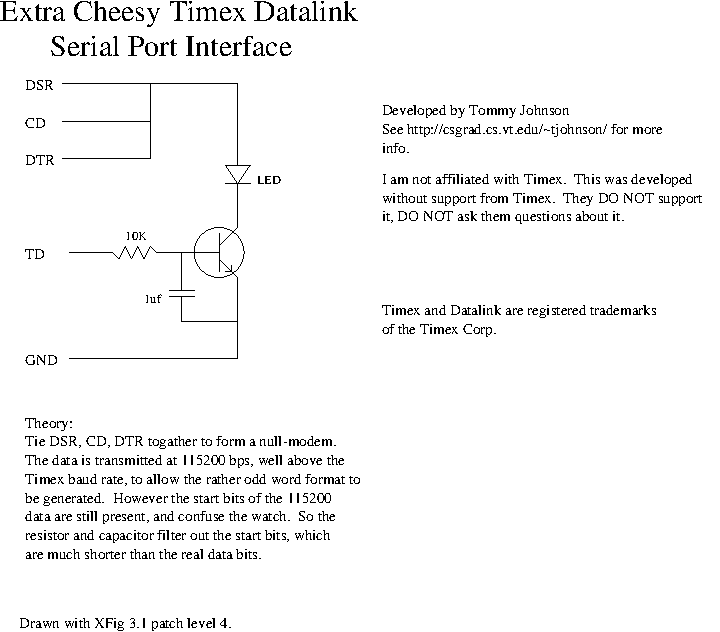 Extra Cheesy Timex Datalink
Serial Port Interface

DSR

CD

DTR

LED

10K

TD

1uf

GND

Developed by Tommy Johnson
See http://csgrad.cs.vt.edu/~tjohnson/ for more info.

I am not affiliated with Timex. This was developed without support from Timex. They DO NOT support it, DO NOT ask them questions about it.

Timex and Datalink are registered trademarks of the Timex Corp.

Theory:
Tie DSR, CD, DTR togather to form a null-modem. The data is transmitted at 115200 bps, well above the Timex baud rate, to allow the rather odd word format to be generated. However the start bits of the 115200 data are still present, and confuse the watch. So the resistor and capacitor filter out the start bits, which are much shorter than the real data bits.

Drawn with XFig 3.1 patch level 4.