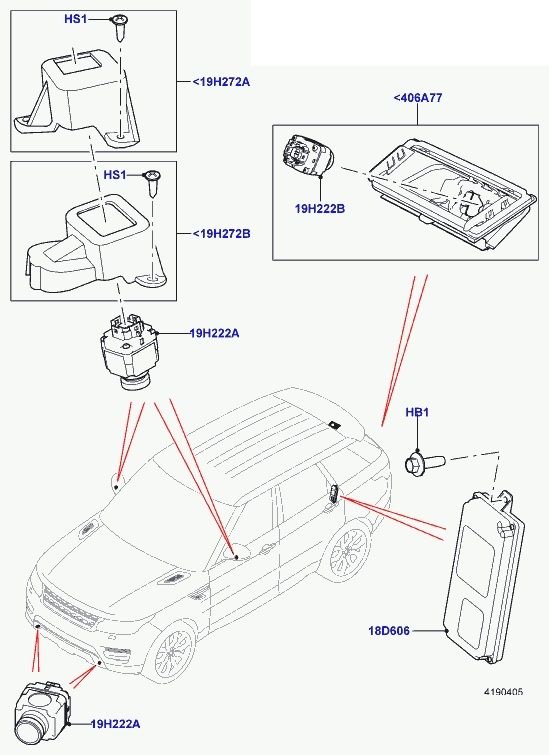 HS1
<19H272A
HS1
<19H272B
19H222A
<406A77
19H222B
HB1
18D606
19H222A
4190405