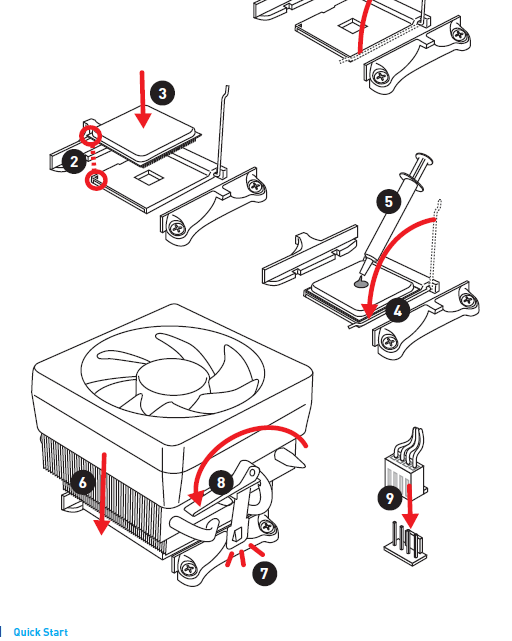 3

2

5

4

6

8

9

7

Quick Start