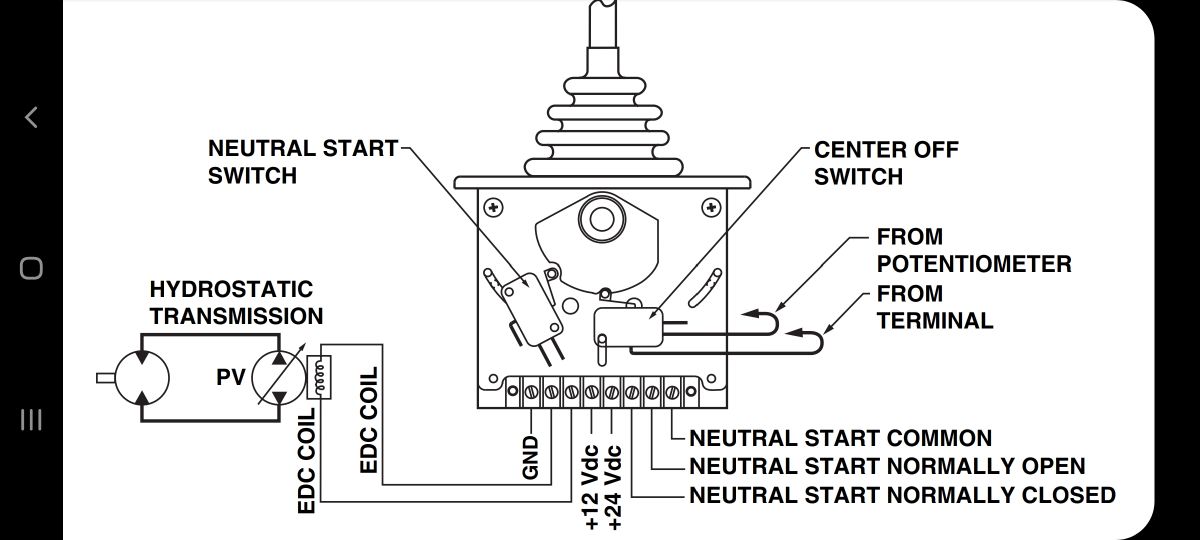 NEUTRAL START SWITCH

CENTER OFF SWITCH

FROM POTENTIOMETER

FROM TERMINAL

HYDROSTATIC TRANSMISSION

PV

EDC COIL

EDC COIL

GND

+12 Vdc

+24 Vdc

NEUTRAL START COMMON

NEUTRAL START NORMALLY OPEN

NEUTRAL START NORMALLY CLOSED