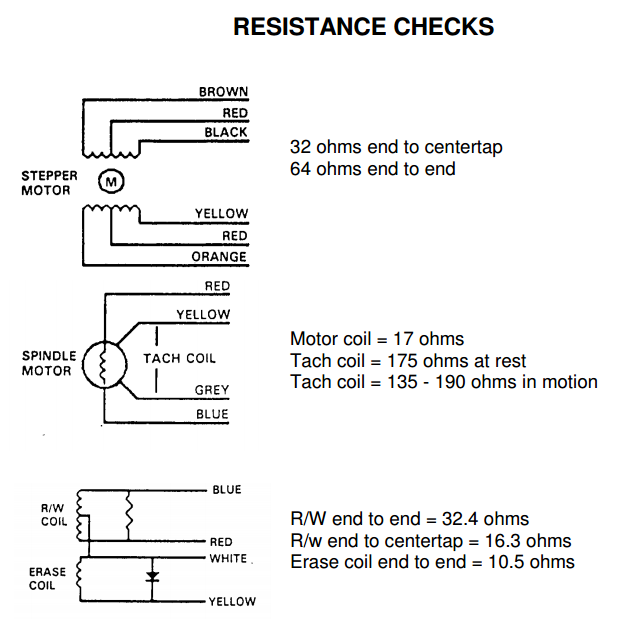 RESISTANCE CHECKS

BROWN
RED
BLACK
STEPPER MOTOR
M
YELLOW
RED
ORANGE

32 ohms end to centertap
64 ohms end to end

RED
YELLOW
SPINDLE MOTOR
TACH COIL
GREY
BLUE

Motor coil = 17 ohms
Tach coil = 175 ohms at rest
Tach coil = 135 - 190 ohms in motion

R/W COIL
BLUE
RED
WHITE
ERASE COIL
YELLOW

R/W end to end = 32.4 ohms
R/w end to centertap = 16.3 ohms
Erase coil end to end = 10.5 ohms