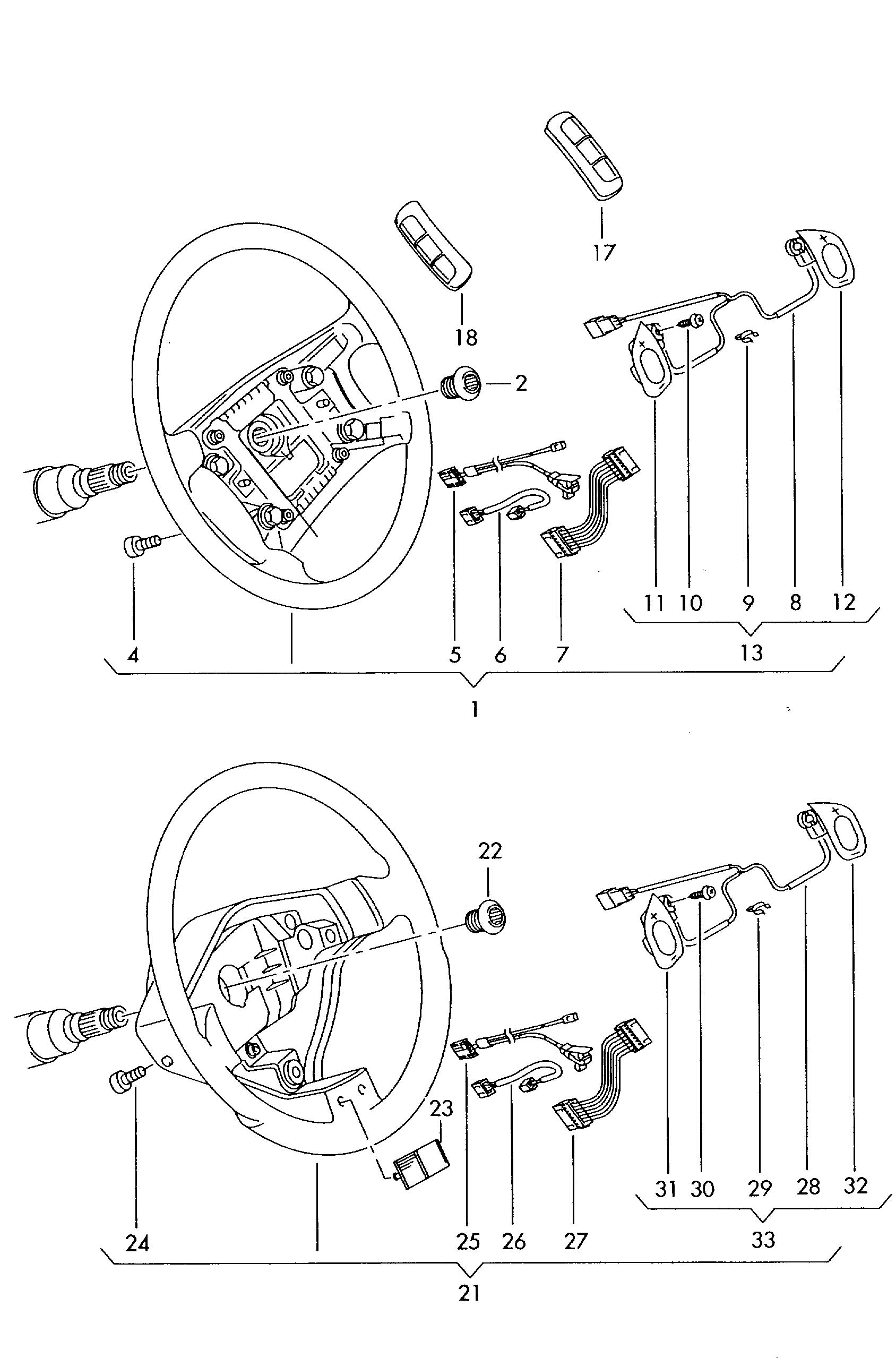 17

18

2

11 10 9 8 12

13

4

5 6 7

1

22

23

31 30 29 28 32

33

24

25 26 27

21