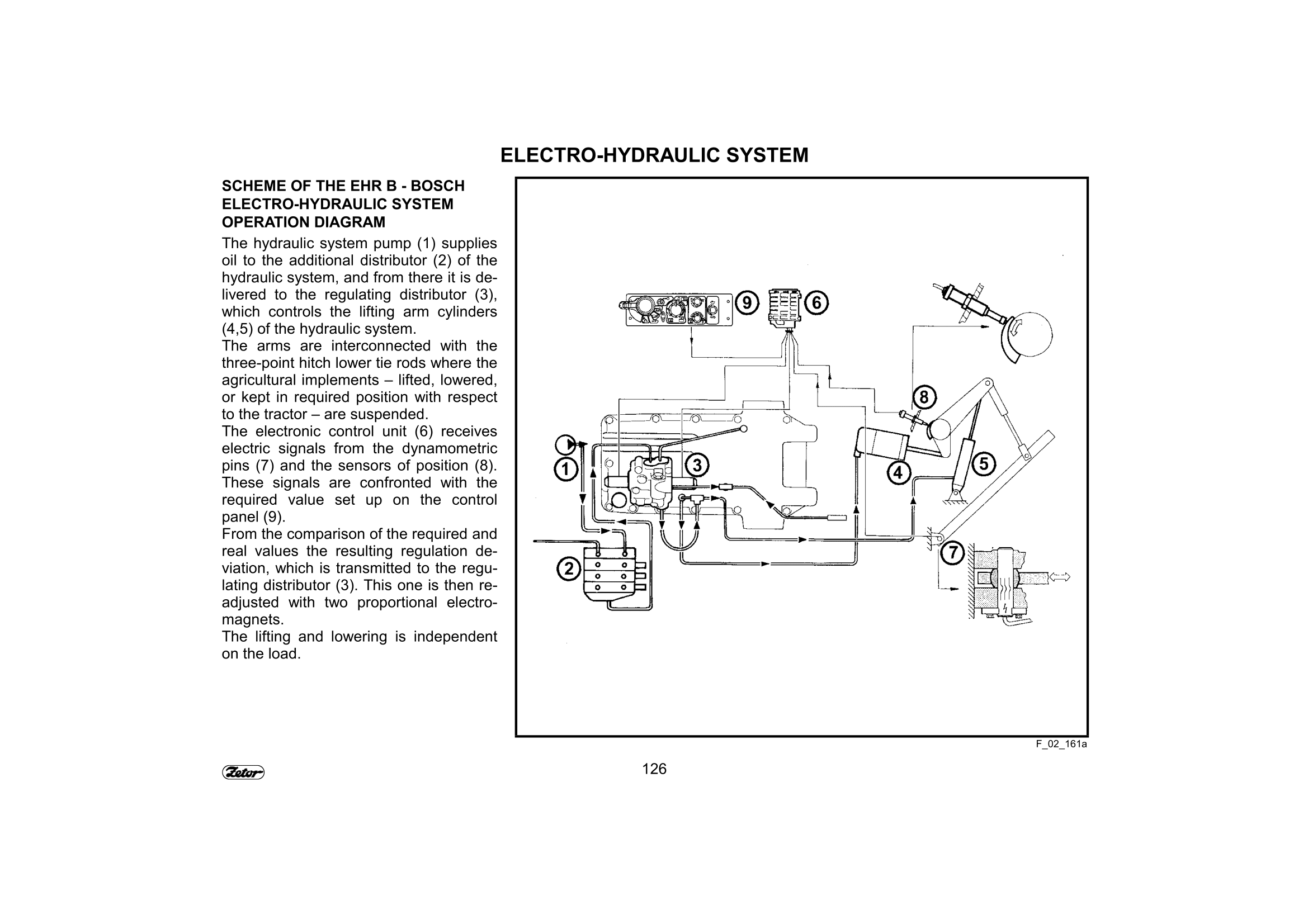 ELECTRO-HYDRAULIC SYSTEM

SCHEME OF THE EHR B - BOSCH ELECTRO-HYDRAULIC SYSTEM OPERATION DIAGRAM

The hydraulic system pump (1) supplies oil to the additional distributor (2) of the hydraulic system, and from there it is delivered to the regulating distributor (3), which controls the lifting arm cylinders (4,5) of the hydraulic system.
The arms are interconnected with the three-point hitch lower tie rods where the agricultural implements – lifted, lowered, or kept in required position with respect to the tractor – are suspended.
The electronic control unit (6) receives electric signals from the dynamometric pins (7) and the sensors of position (8). These signals are confronted with the required value set up on the control panel (9).
From the comparison of the required and real values the resulting regulation deviation, which is transmitted to the regulating distributor (3). This one is then readjusted with two proportional electromagnets.
The lifting and lowering is independent on the load.

9
6
8
1
3
4
5
2
7

F_02_161a

Zetor

126